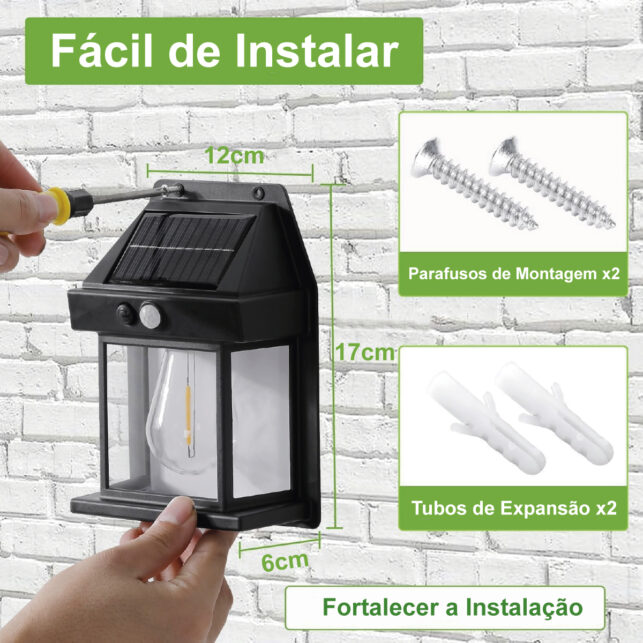 Fácil de Instalar

12cm

17cm

6cm

Parafusos de Montagem x2

Tubos de Expansão x2

Fortalecer a Instalação